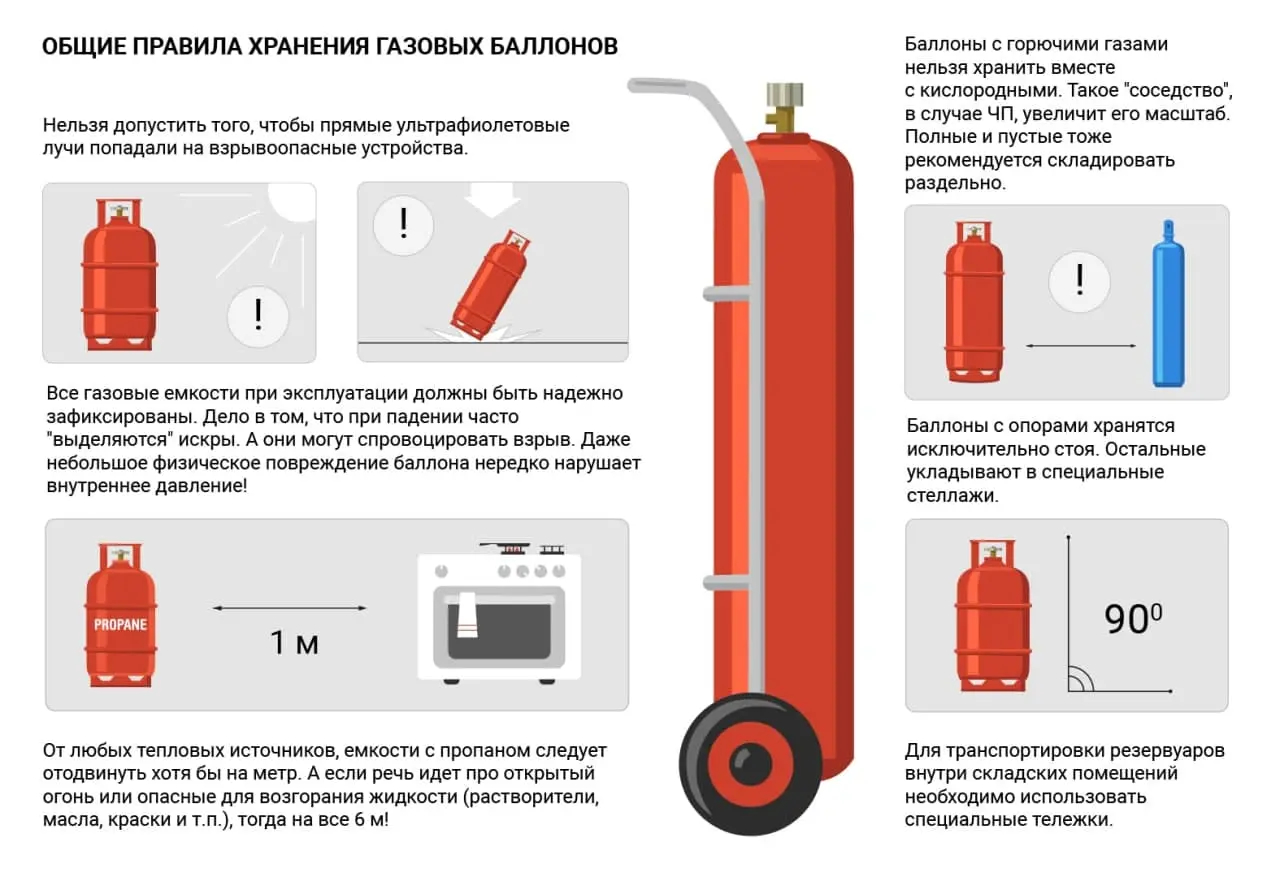 ОБЩИЕ ПРАВИЛА ХРАНЕНИЯ ГАЗОВЫХ БАЛЛОНОВ

Нельзя допустить того, чтобы прямые ультрафиолетовые лучи попадали на взрывоопасные устройства.

!

!

Все газовые емкости при эксплуатации должны быть надежно зафиксированы. Дело в том, что при падении часто "выделяются" искры. А они могут спровоцировать взрыв. Даже небольшое физическое повреждение баллона нередко нарушает внутреннее давление!

PROPANE

1 м

От любых тепловых источников, емкости с пропаном следует отодвинуть хотя бы на метр. А если речь идет про открытый огонь или опасные для возгорания жидкости (растворители, масла, краски и т.п.), тогда на все 6 м!

Баллоны с горючими газами нельзя хранить вместе с кислородными. Такое "соседство", в случае ЧП, увеличит его масштаб. Полные и пустые тоже рекомендуется складировать раздельно.

!

Баллоны с опорами хранятся исключительно стоя. Остальные укладывают в специальные стеллажи.

$90^0$

Для транспортировки резервуаров внутри складских помещений необходимо использовать специальные тележки.